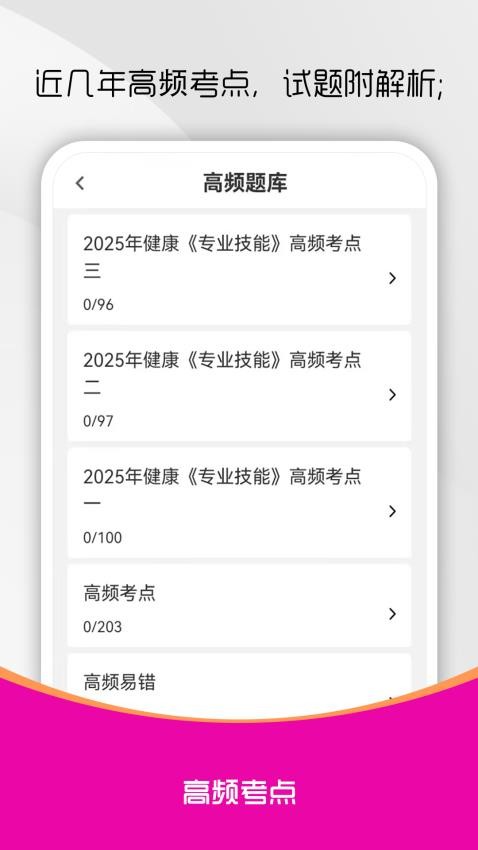 近几年高频考点，试题附解析;

高频题库

2025年健康《专业技能》高频考点三
0/96

2025年健康《专业技能》高频考点二
0/97

2025年健康《专业技能》高频考点一
0/100

高频考点
0/203

高频易错

高频考点